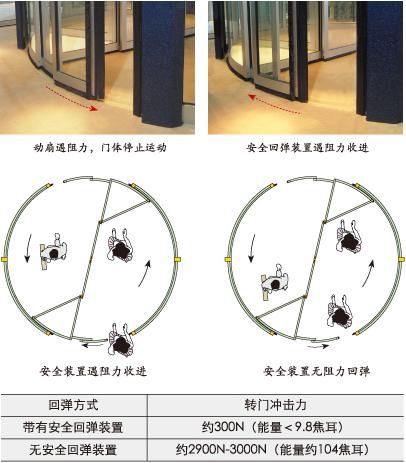 动扇遇阻力，门体停止运动

安全回弹装置遇阻力收进

安全装置遇阻力收进

安全装置无阻力回弹

| 回弹方式 | 转门冲击力 |
|---|---|
| 带有安全回弹装置 | 约300N（能量＜9.8焦耳） |
| 无安全回弹装置 | 约2900N-3000N（能量约104焦耳） |